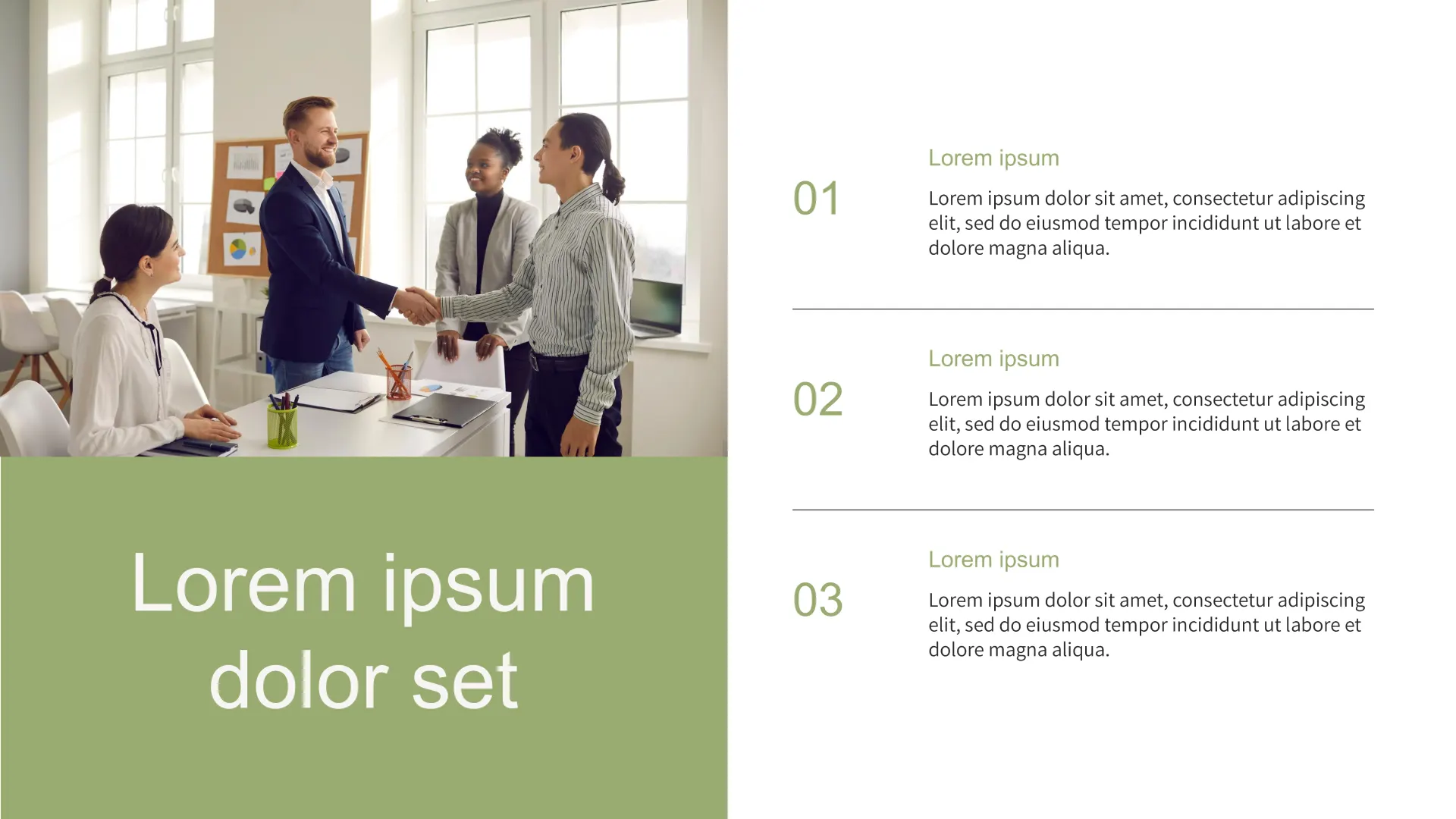 Lorem ipsum dolor set

01

Lorem ipsum

Lorem ipsum dolor sit amet, consectetur adipiscing elit, sed do eiusmod tempor incididunt ut labore et dolore magna aliqua.

02

Lorem ipsum

Lorem ipsum dolor sit amet, consectetur adipiscing elit, sed do eiusmod tempor incididunt ut labore et dolore magna aliqua.

03

Lorem ipsum

Lorem ipsum dolor sit amet, consectetur adipiscing elit, sed do eiusmod tempor incididunt ut labore et dolore magna aliqua.