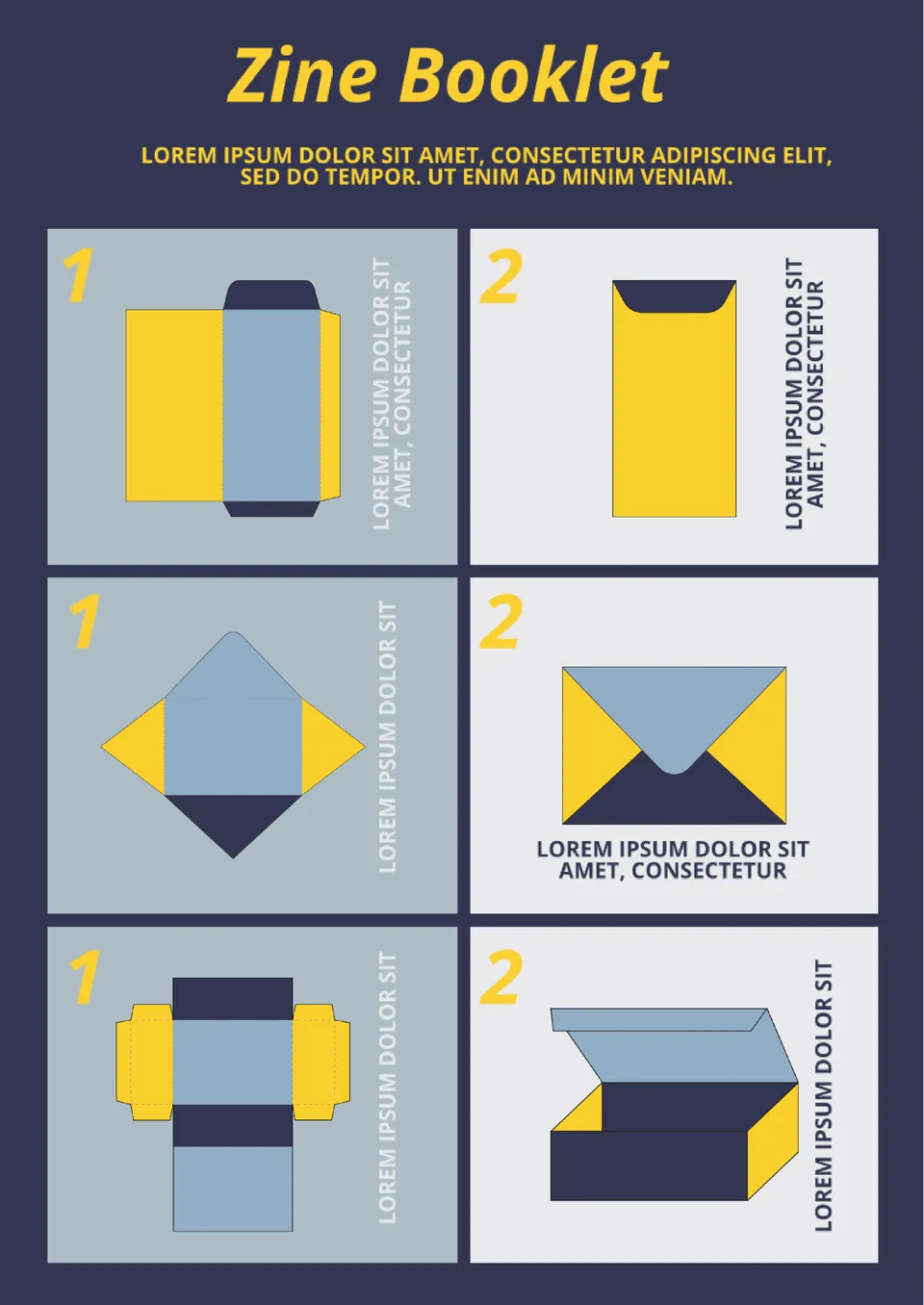 Zine Booklet

LOREM IPSUM DOLOR SIT AMET, CONSECTETUR ADIPISCING ELIT, SED DO TEMPOR. UT ENIM AD MINIM VENIAM.

1

LOREM IPSUM DOLOR SIT AMET, CONSECTETUR

2

LOREM IPSUM DOLOR SIT AMET, CONSECTETUR

1

LOREM IPSUM DOLOR SIT

2

LOREM IPSUM DOLOR SIT AMET, CONSECTETUR

1

LOREM IPSUM DOLOR SIT

2

LOREM IPSUM DOLOR SIT