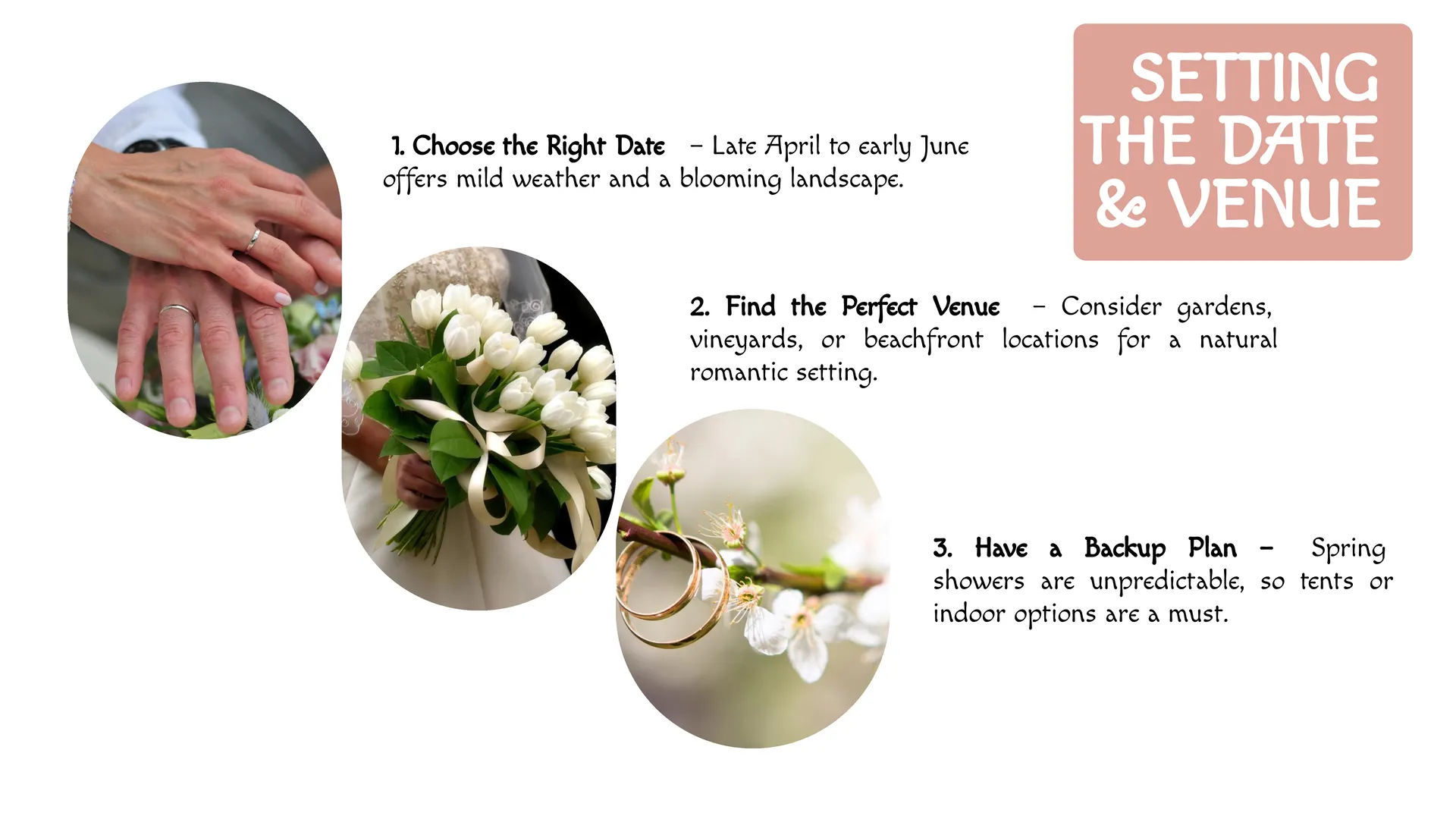 SETTING THE DATE & VENUE

1. Choose the Right Date – Late April to early June offers mild weather and a blooming landscape.

2. Find the Perfect Venue – Consider gardens, vineyards, or beachfront locations for a natural romantic setting.

3. Have a Backup Plan – Spring showers are unpredictable, so tents or indoor options are a must.