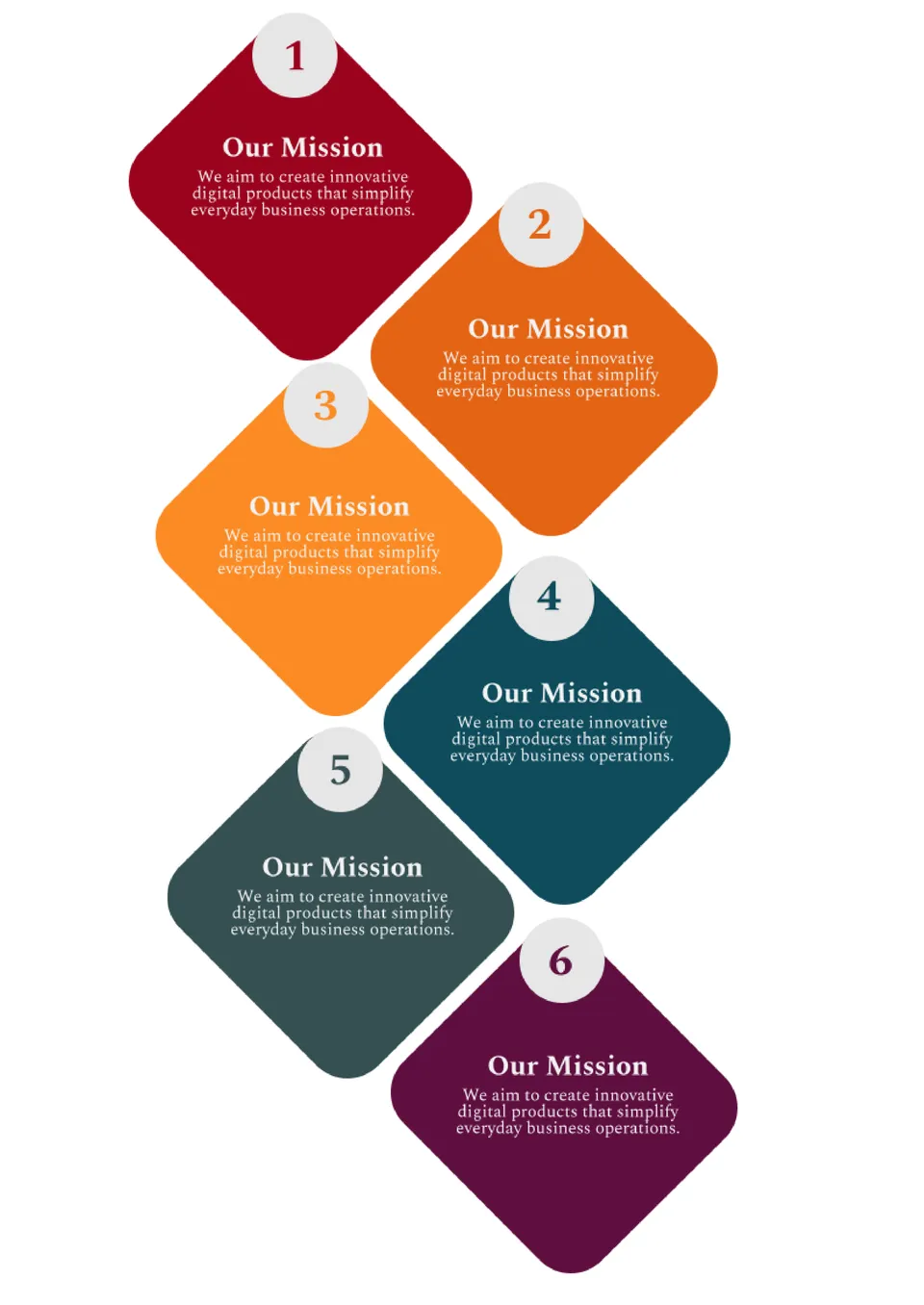 1

Our Mission

We aim to create innovative digital products that simplify everyday business operations.

2

Our Mission

We aim to create innovative digital products that simplify everyday business operations.

3

Our Mission

We aim to create innovative digital products that simplify everyday business operations.

4

Our Mission

We aim to create innovative digital products that simplify everyday business operations.

5

Our Mission

We aim to create innovative digital products that simplify everyday business operations.

6

Our Mission

We aim to create innovative digital products that simplify everyday business operations.